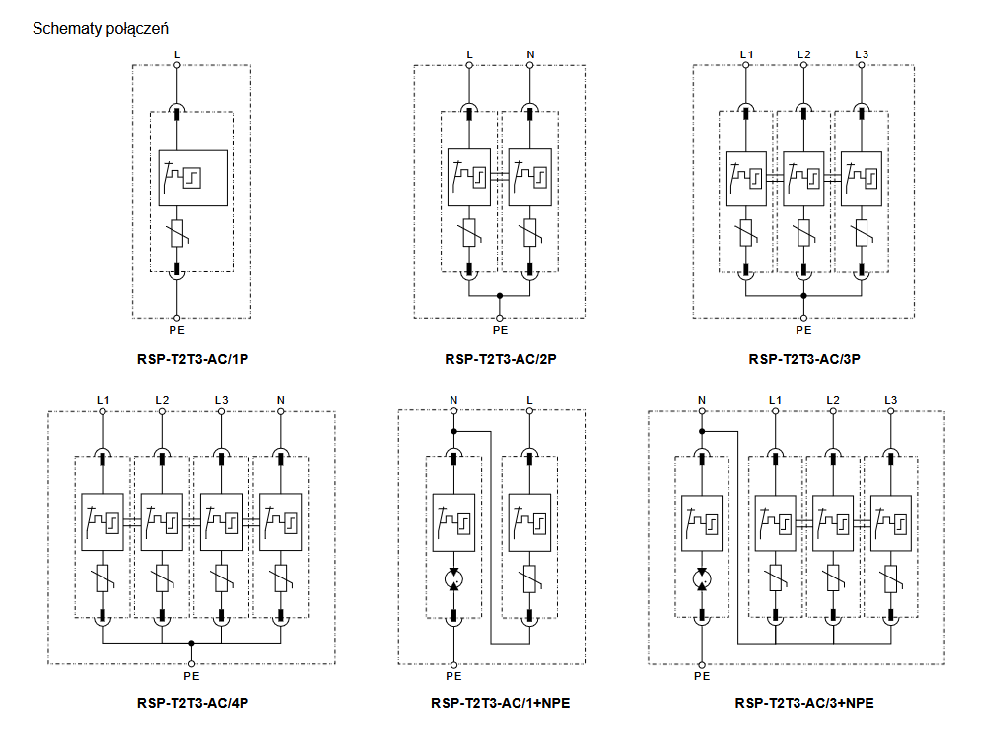 Schematy połączeń

L

PE

RSP-T2T3-AC/1P

L N

PE

RSP-T2T3-AC/2P

L1 L2 L3

PE

RSP-T2T3-AC/3P

L1 L2 L3 N

PE

RSP-T2T3-AC/4P

N L

PE

RSP-T2T3-AC/1+NPE

N L1 L2 L3

PE

RSP-T2T3-AC/3+NPE